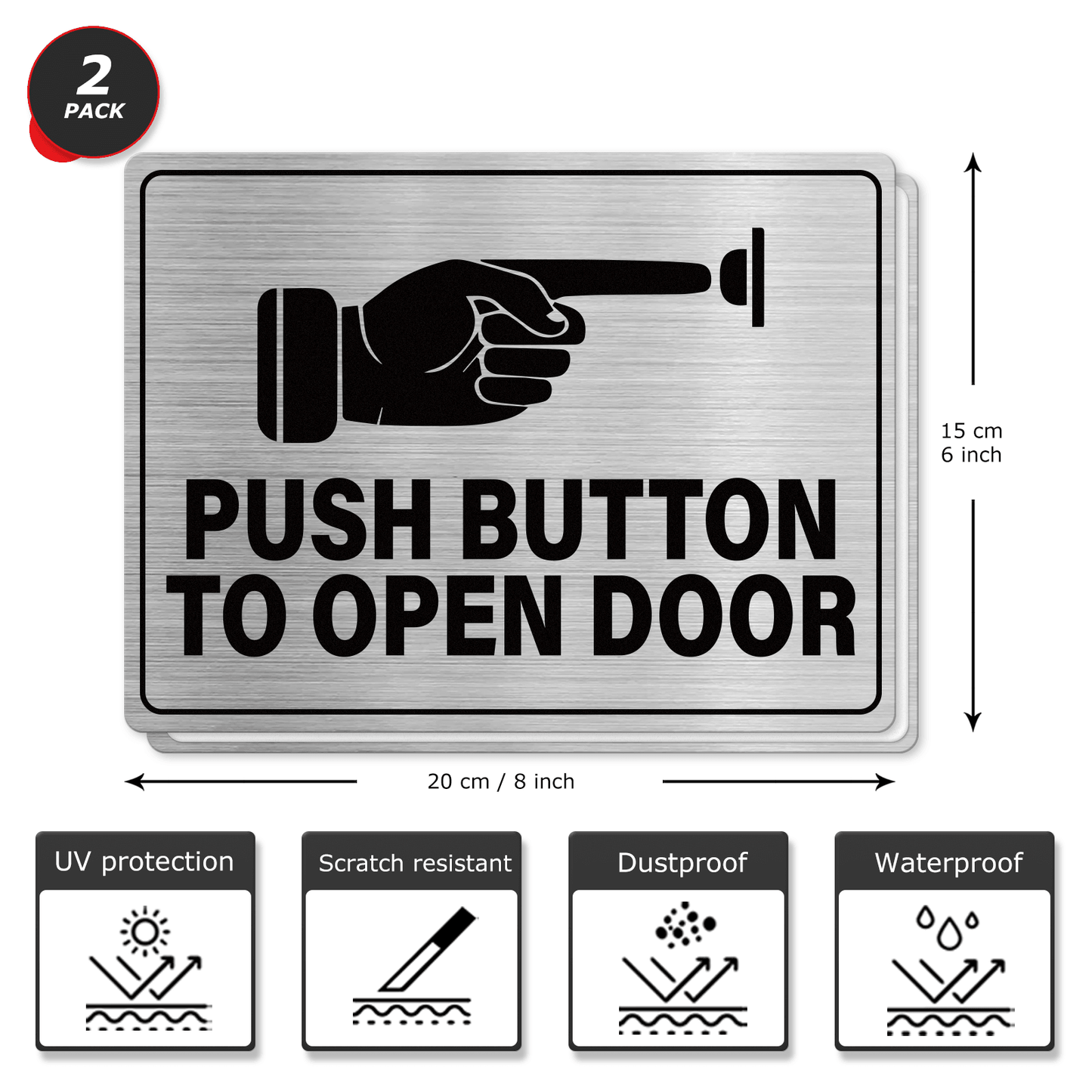 2 PACK

PUSH BUTTON TO OPEN DOOR

15 cm
6 inch

20 cm / 8 inch

UV protection

Scratch resistant

Dustproof

Waterproof