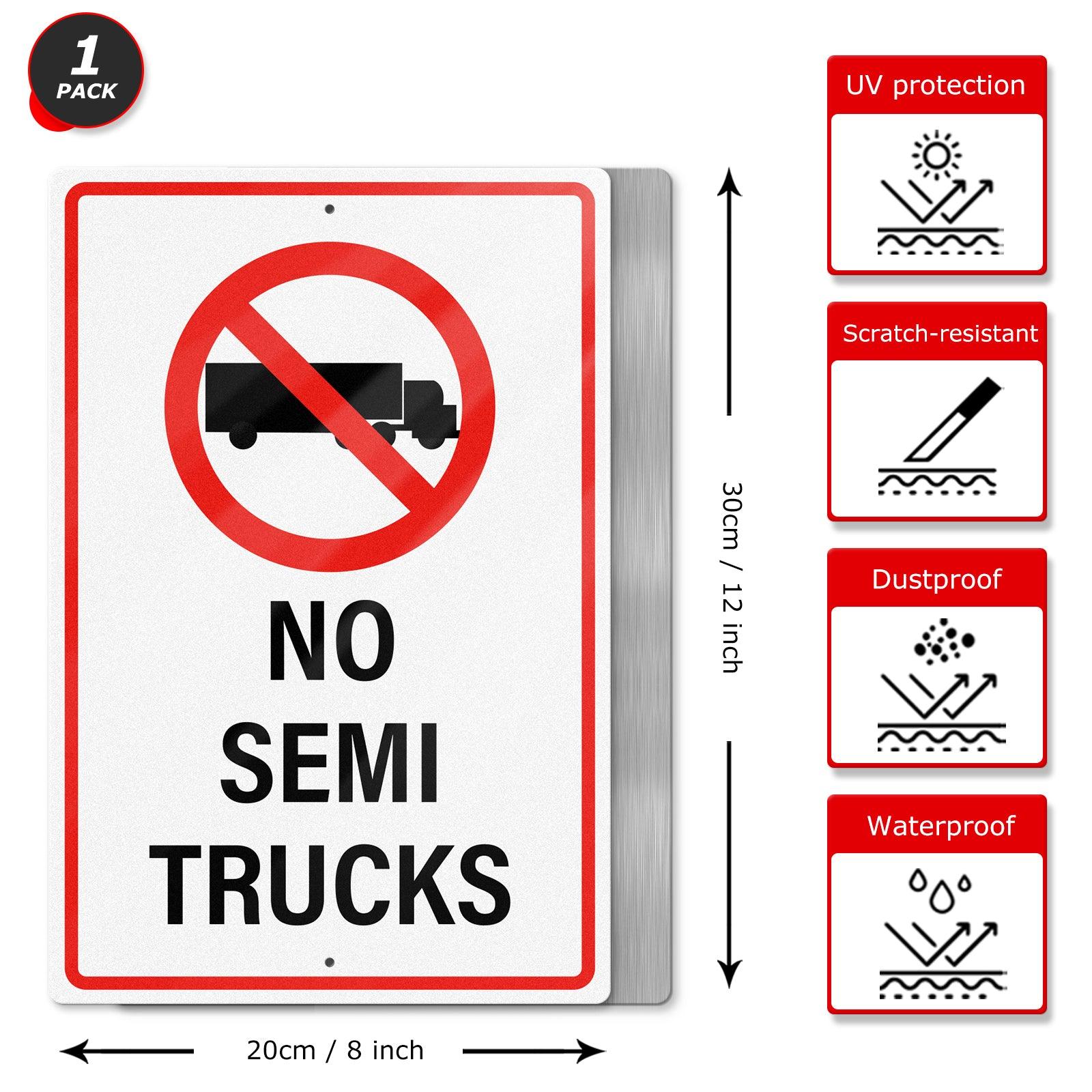 1
PACK

NO
SEMI
TRUCKS

30cm / 12 inch

20cm / 8 inch

UV protection

Scratch-resistant

Dustproof

Waterproof