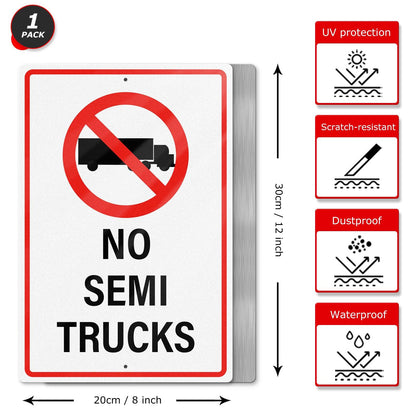 1 PACK

NO SEMI TRUCKS

30cm / 12 inch

20cm / 8 inch

UV protection

Scratch-resistant

Dustproof

Waterproof