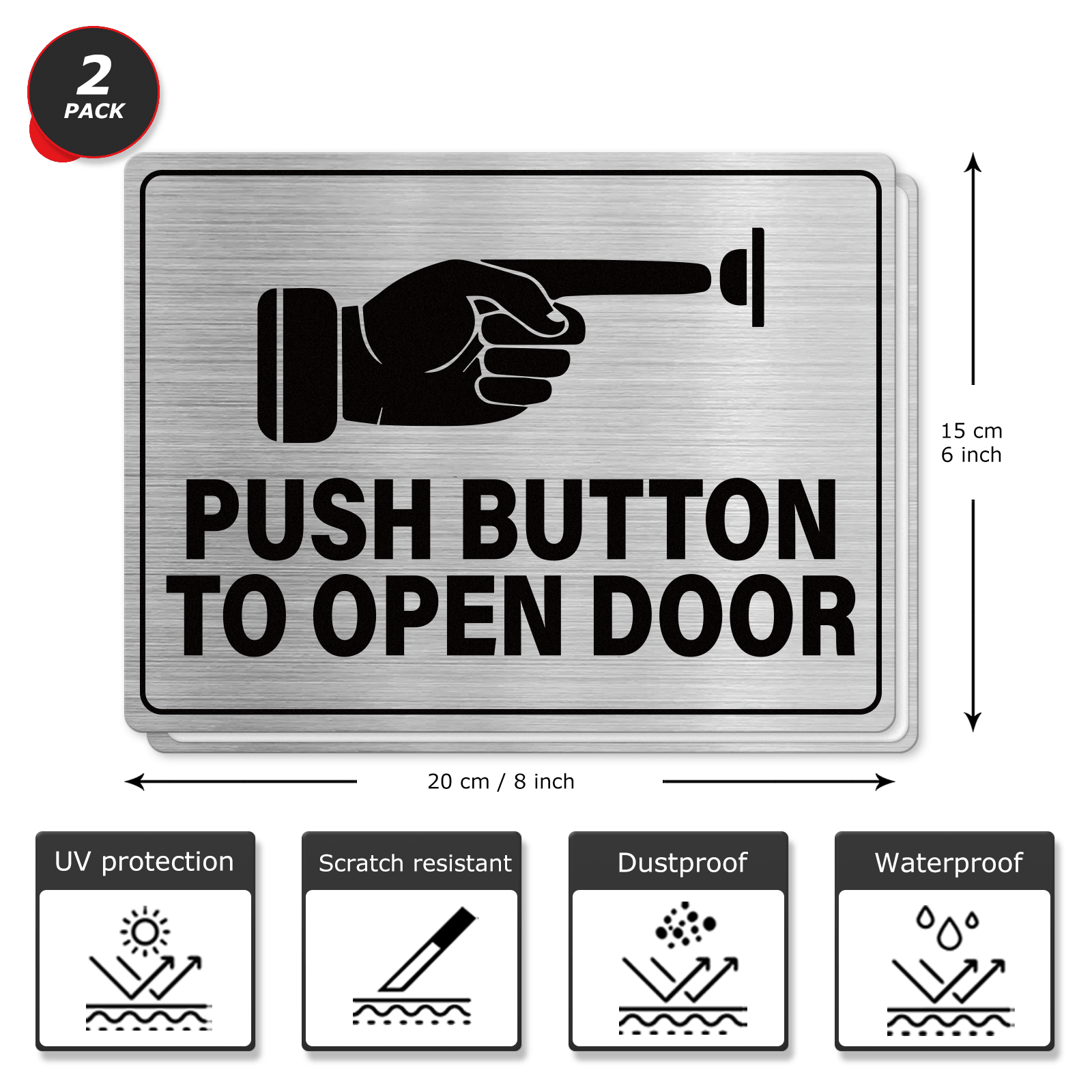 2
PACK

PUSH BUTTON
TO OPEN DOOR

15 cm
6 inch

20 cm / 8 inch

UV protection

Scratch resistant

Dustproof

Waterproof