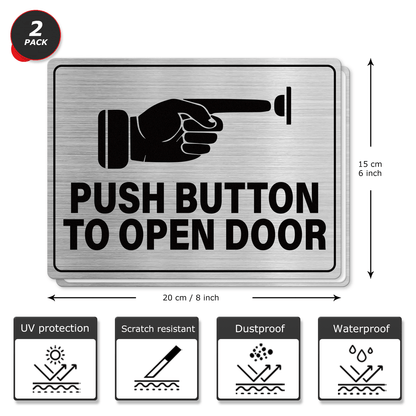 2 PACK

PUSH BUTTON TO OPEN DOOR

15 cm
6 inch

20 cm / 8 inch

UV protection

Scratch resistant

Dustproof

Waterproof