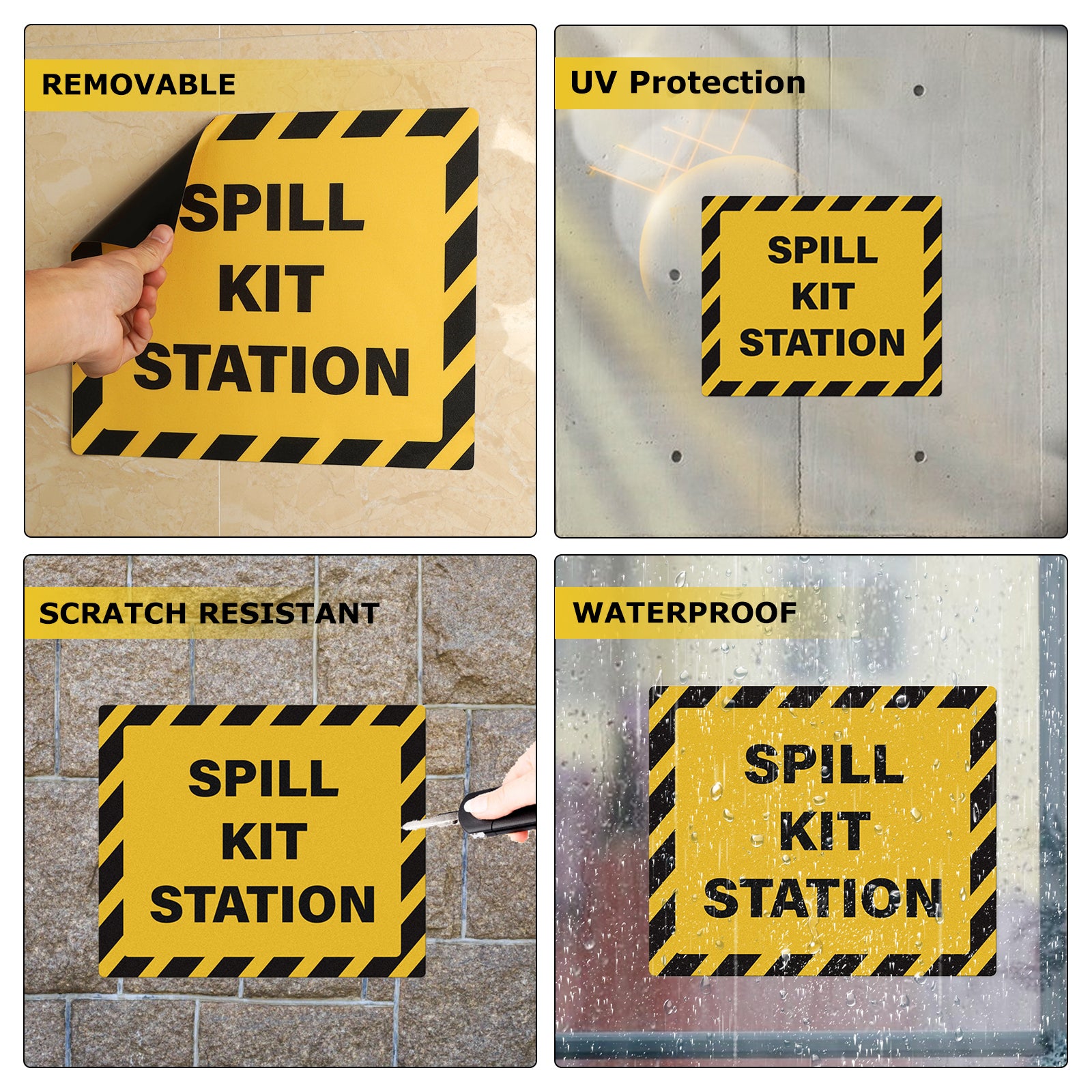 REMOVABLE

SPILL KIT STATION

UV Protection

SPILL KIT STATION

SCRATCH RESISTANT

SPILL KIT STATION

WATERPROOF

SPILL KIT STATION