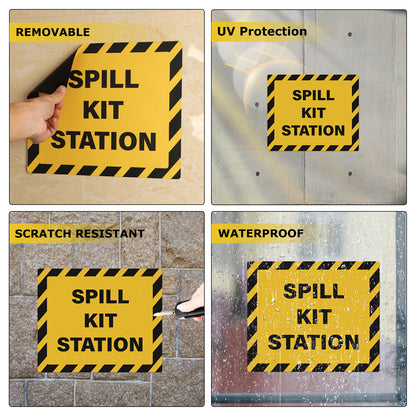 REMOVABLE

SPILL KIT STATION

UV Protection

SPILL KIT STATION

SCRATCH RESISTANT

SPILL KIT STATION

WATERPROOF

SPILL KIT STATION